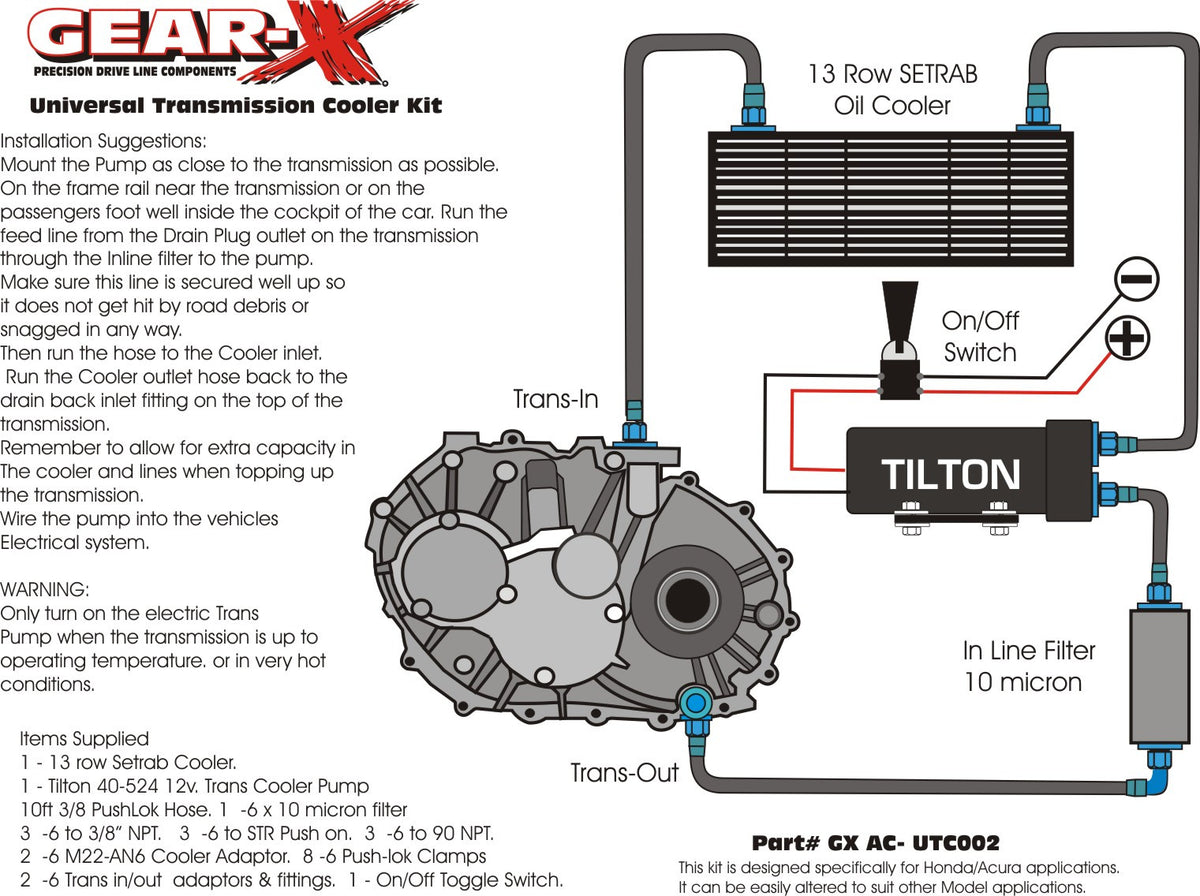 GEAR-X
PRECISION DRIVE LINE COMPONENTS

Universal Transmission Cooler Kit

Installation Suggestions:
Mount the Pump as close to the transmission as possible. On the frame rail near the transmission or on the passengers foot well inside the cockpit of the car. Run the feed line from the Drain Plug outlet on the transmission through the Inline filter to the pump.
Make sure this line is secured well up so it does not get hit by road debris or snagged in any way.
Then run the hose to the Cooler inlet.
Run the Cooler outlet hose back to the drain back inlet fitting on the top of the transmission.
Remember to allow for extra capacity in The cooler and lines when topping up the transmission.
Wire the pump into the vehicles Electrical system.

WARNING:
Only turn on the electric Trans Pump when the transmission is up to operating temperature. or in very hot conditions.

Items Supplied
1 - 13 row Setrab Cooler.
1 - Tilton 40-524 12v. Trans Cooler Pump
10ft 3/8 PushLok Hose. 1 -6 x 10 micron filter
3 -6 to 3/8" NPT. 3 -6 to STR Push on. 3 -6 to 90 NPT.
2 -6 M22-AN6 Cooler Adaptor. 8 -6 Push-lok Clamps
2 -6 Trans in/out adaptors & fittings. 1 - On/Off Toggle Switch.

13 Row SETRAB
Oil Cooler

On/Off
Switch

Trans-In

TILTON

In Line Filter
10 micron

Trans-Out

Part# GX AC- UTC002
This kit is designed specifically for Honda/Acura applications.
It can be easily altered to suit other Model applications.